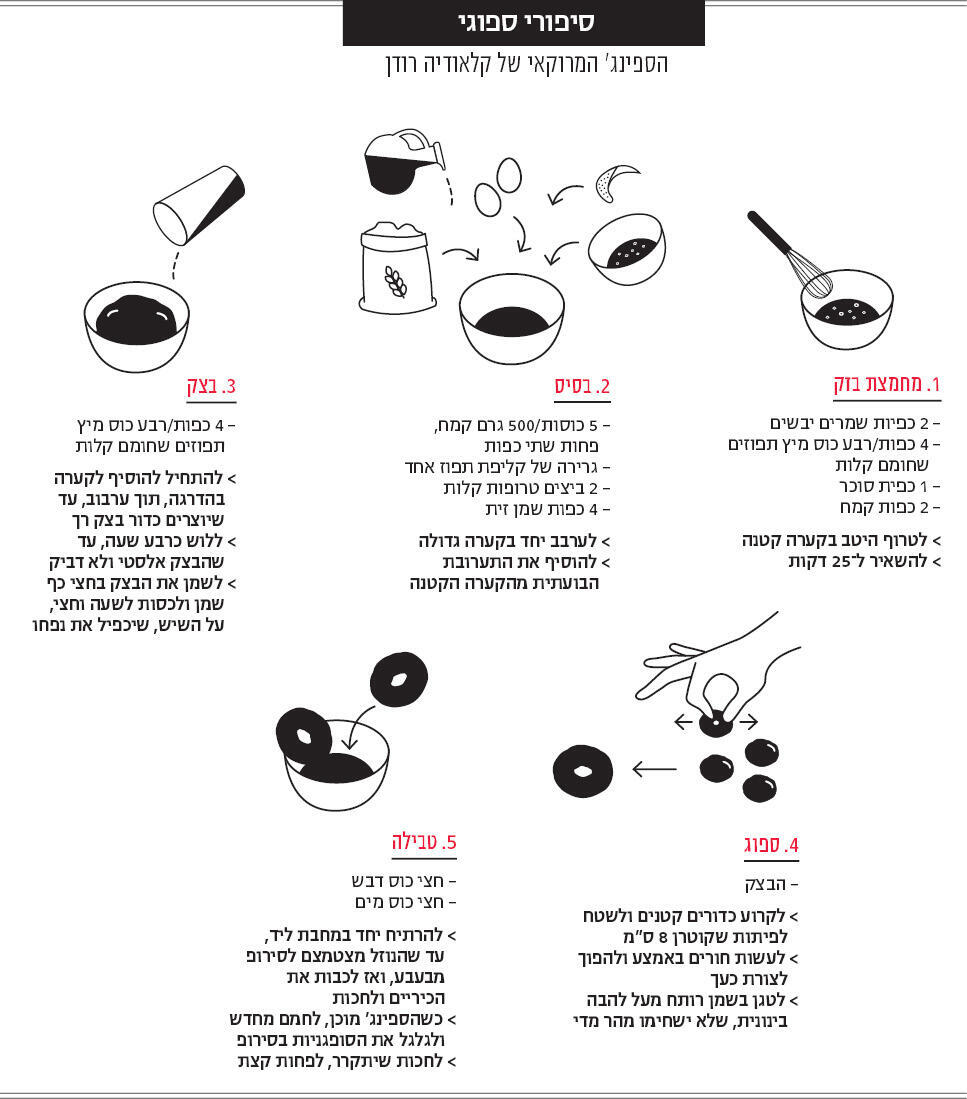 סיפורי ספוגי

הספינג' המרוקאי של קלאודיה רודן

1. מחמצת בזק

– 2 כפיות שמרים יבשים
– 4 כפות/רבע כוס מיץ תפוזים שחומם קלות
– 1 כפית סוכר
– 2 כפות קמח

> לטרוף היטב בקערה קטנה
> להשאיר ל־25 דקות

2. בסיס

– 5 כוסות/500 גרם קמח, פחות שתי כפות
– גרירה של קליפת תפוז אחד
– 2 ביצים טרופות קלות
– 4 כפות שמן זית

> לערבב יחד בקערה גדולה
> להוסיף את התערובת הבועתית מהקערה הקטנה

3. בצק

– 4 כפות/רבע כוס מיץ תפוזים שחומם קלות

> להתחיל להוסיף לקערה בהדרגה, תוך ערבוב, עד שיוצרים כדור בצק רך
> ללוש כרבע שעה, עד שהבצק אלסטי ולא דביק
> לשמן את הבצק בחצי כף שמן ולכסות לשעה וחצי, על השיש, שיכפיל את נפחו

4. ספוג

– הבצק

> לקרוע כדורים קטנים ולשטח לפיתות שקוטרן 8 ס"מ
> לעשות חורים באמצע ולהפוך לצורת כעך
> לטגן בשמן רותח מעל להבה בינונית, שלא ישחימו מהר מדי

5. טבילה

– חצי כוס דבש
– חצי כוס מים

> להרתיח יחד במחבת ליד, עד שהנוזל מצטמצם לסירופ מבעבע, ואז לכבות את הכיריים ולחכות
> כשהספינג' מוכן, לחמם מחדש ולגלגל את הסופגניות בסירופ
> לחכות שיתקרר, לפחות קצת