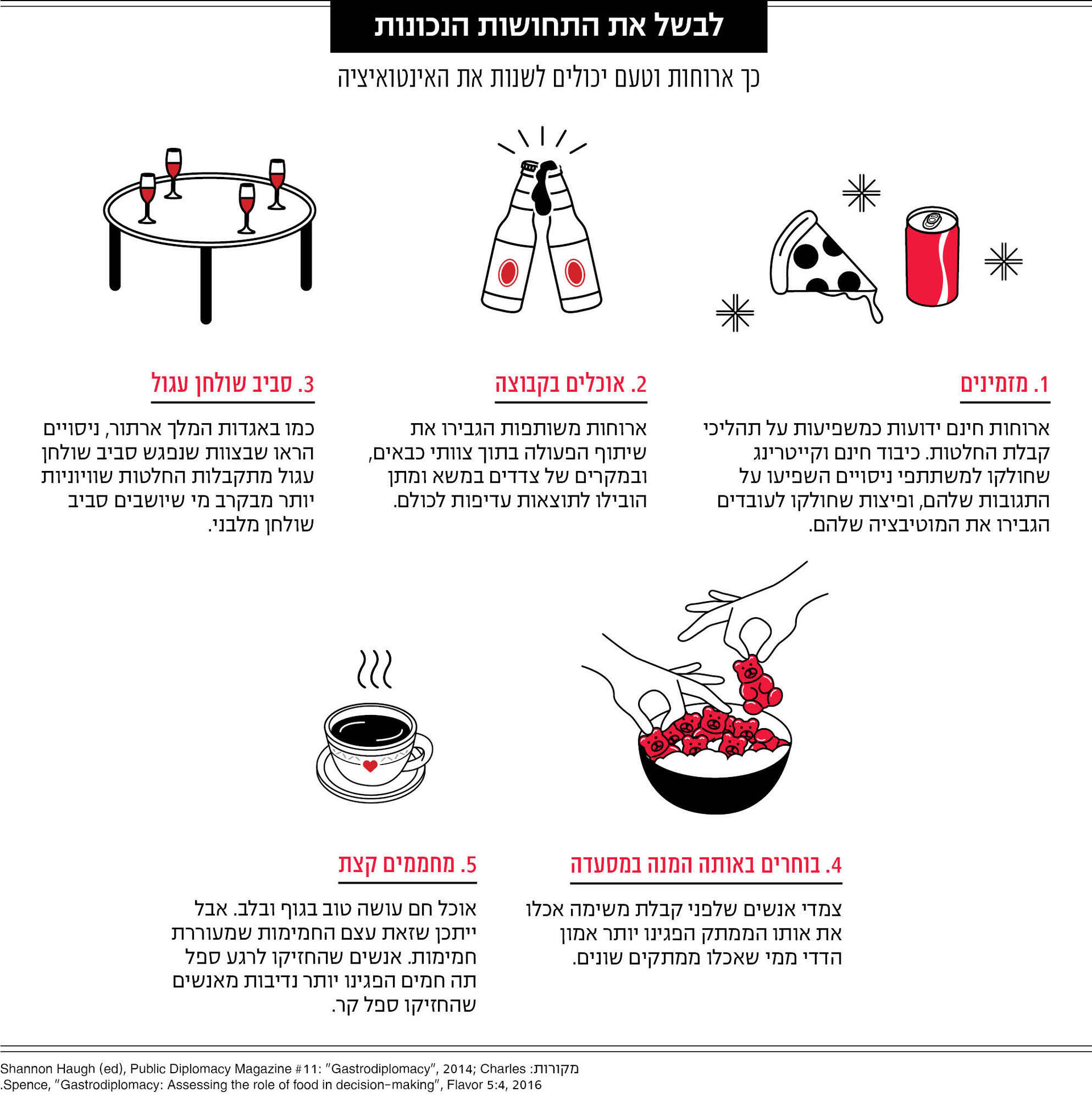 לבשל את התחושות הנכונות

כך ארוחות וטעם יכולים לשנות את האינטואיציה

1. מזמינים

ארוחות חינם ידועות כמשפיעות על תהליכי קבלת החלטות. כיבוד חינם וקייטרינג שחולקו למשתתפי ניסויים השפיעו על התגובות שלהם, ופיצות שחולקו לעובדים הגבירו את המוטיבציה שלהם.

2. אוכלים בקבוצה

ארוחות משותפות הגבירו את שיתוף הפעולה בתוך צוותי כבאים, ובמקרים של צדדים במשא ומתן הובילו לתוצאות עדיפות לכולם.

3. סביב שולחן עגול

כמו באגדות המלך ארתור, ניסויים הראו שבצוות שנפגש סביב שולחן עגול מתקבלות החלטות שוויוניות יותר מבקרב מי שיושבים סביב שולחן מלבני.

4. בוחרים באותה המנה במסעדה

צמדי אנשים שלפני קבלת משימה אכלו את אותו הממתק הפגינו יותר אמון הדדי ממי שאכלו ממתקים שונים.

5. מחממים קצת

אוכל חם עושה טוב בגוף ובלב. אבל ייתכן שזאת עצם החמימות שמעוררת חמימות. אנשים שהחזיקו לרגע ספל תה חמים הפגינו יותר נדיבות מאנשים שהחזיקו ספל קר.

מקורות: Shannon Haugh (ed), Public Diplomacy Magazine #11: "Gastrodiplomacy", 2014; Charles Spence, "Gastrodiplomacy: Assessing the role of food in decision-making", Flavor 5:4, 2016.